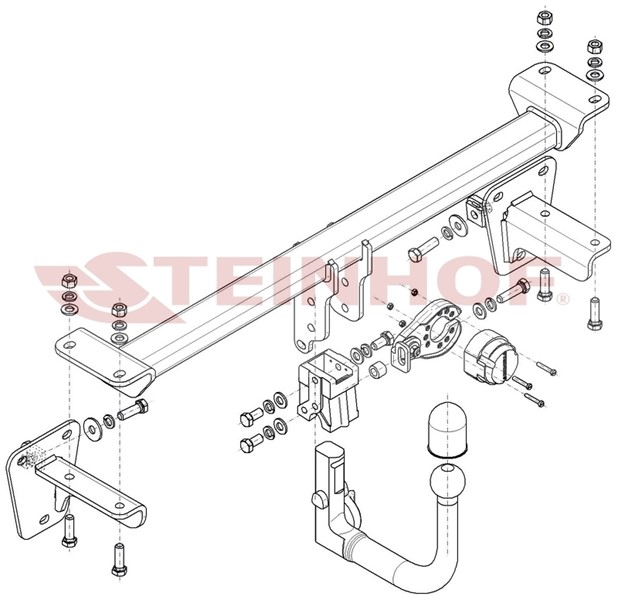 STEINHOF®