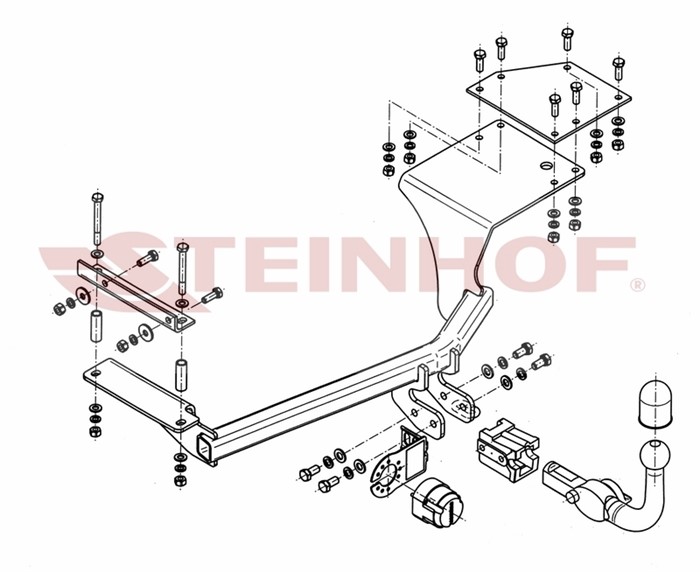 STEINHOF®